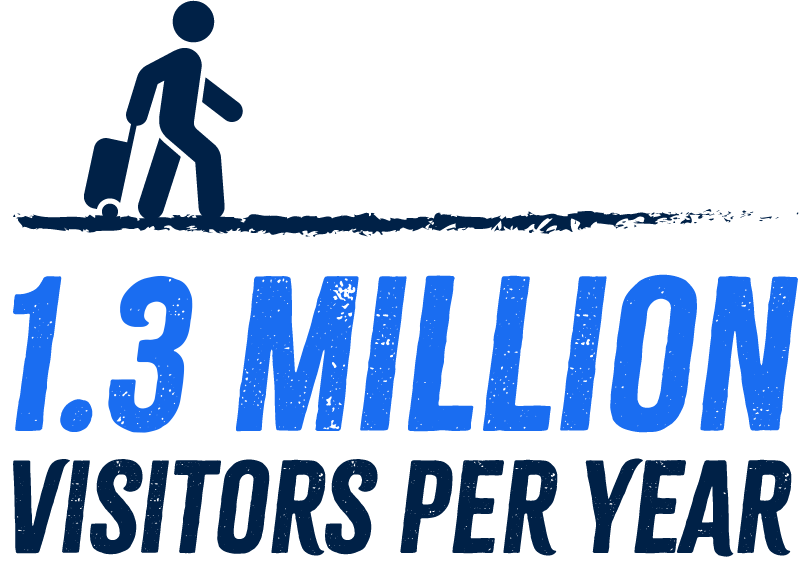 1.3 MILLION
VISITORS PER YEAR