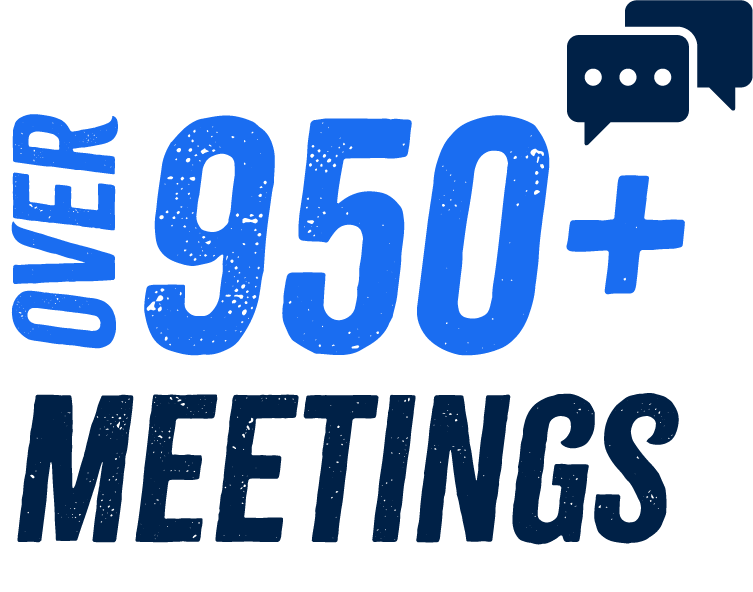 OVER 950+
MEETINGS