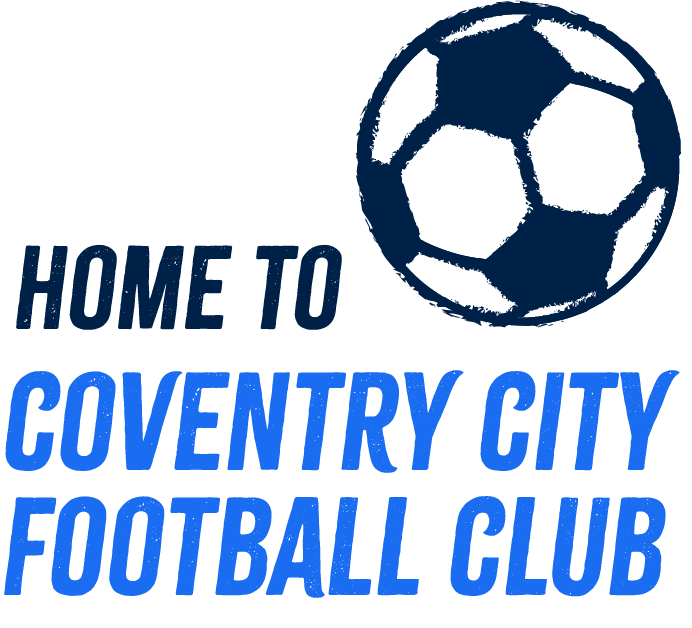 HOME TO
COVENTRY CITY
FOOTBALL CLUB