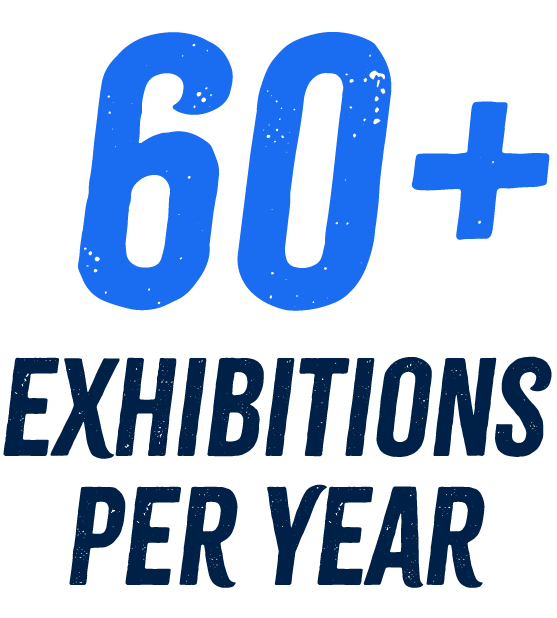 60+
EXHIBITIONS PER YEAR