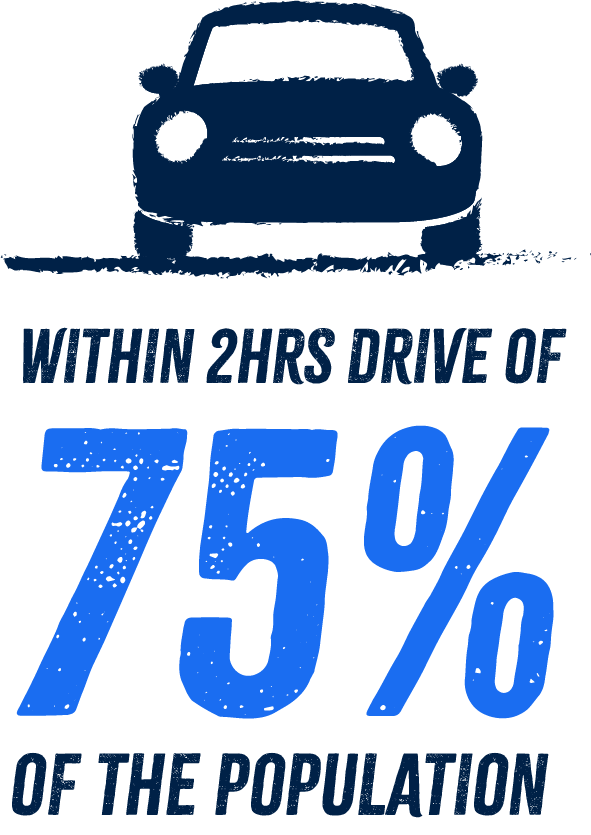 WITHIN 2HRS DRIVE OF

75%

OF THE POPULATION